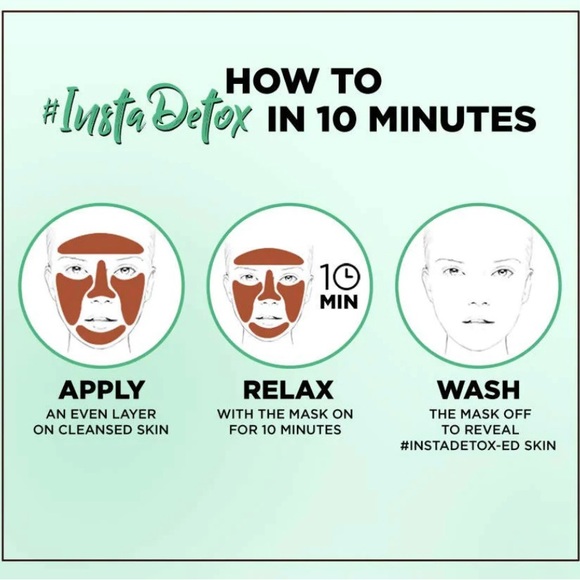 HOW TO
#InstaDetox IN 10 MINUTES

10 MIN

APPLY
AN EVEN LAYER ON CLEANSED SKIN

RELAX
WITH THE MASK ON FOR 10 MINUTES

WASH
THE MASK OFF TO REVEAL #INSTADETOX-ED SKIN